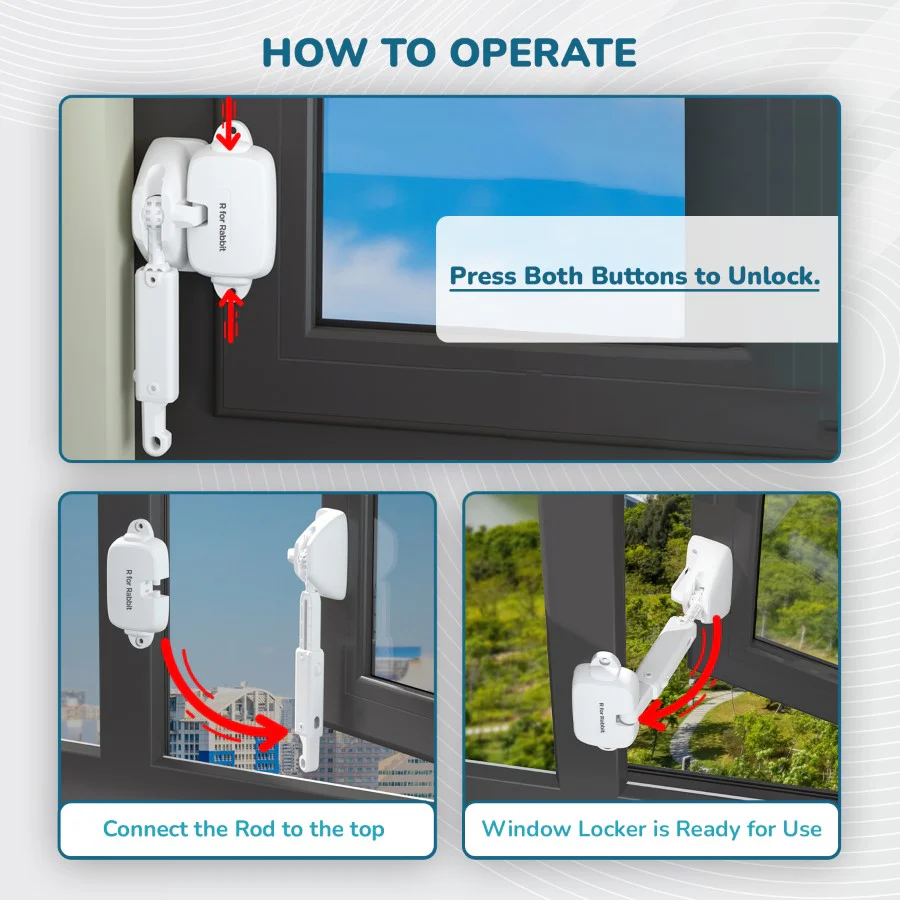 HOW TO OPERATE

R for Rabbit

Press Both Buttons to Unlock.

R for Rabbit

Connect the Rod to the top

R for Rabbit

Window Locker is Ready for Use